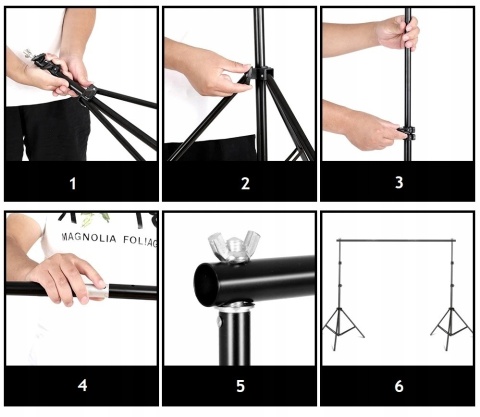 1

2

3

MAGNOLIA FOLIAG

4

5

6