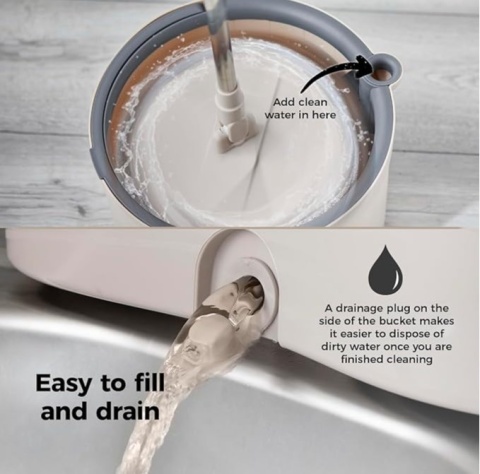 Add clean water in here

A drainage plug on the side of the bucket makes it easier to dispose of dirty water once you are finished cleaning

Easy to fill and drain